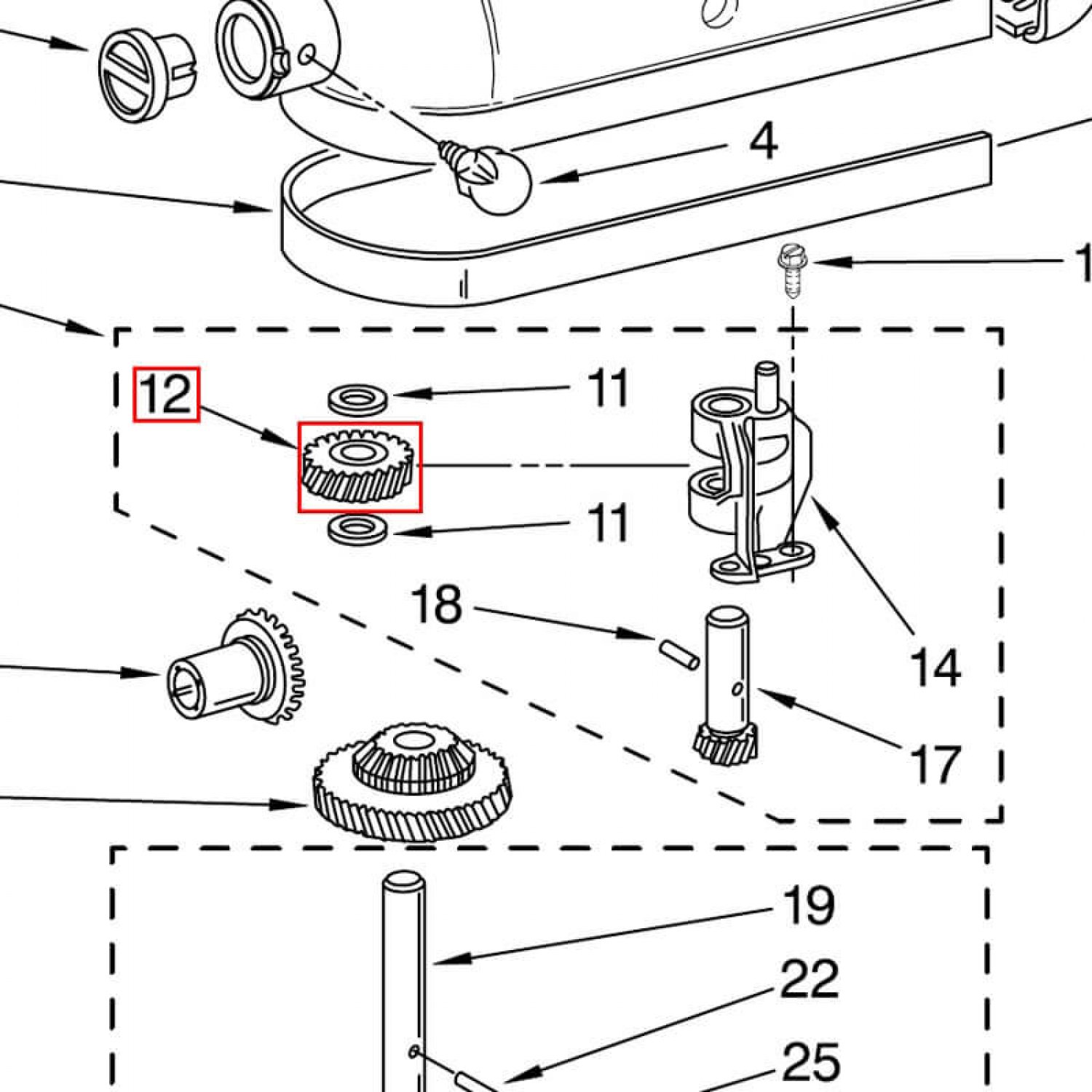 4

1

12

11

11

18

14

17

19

22

25